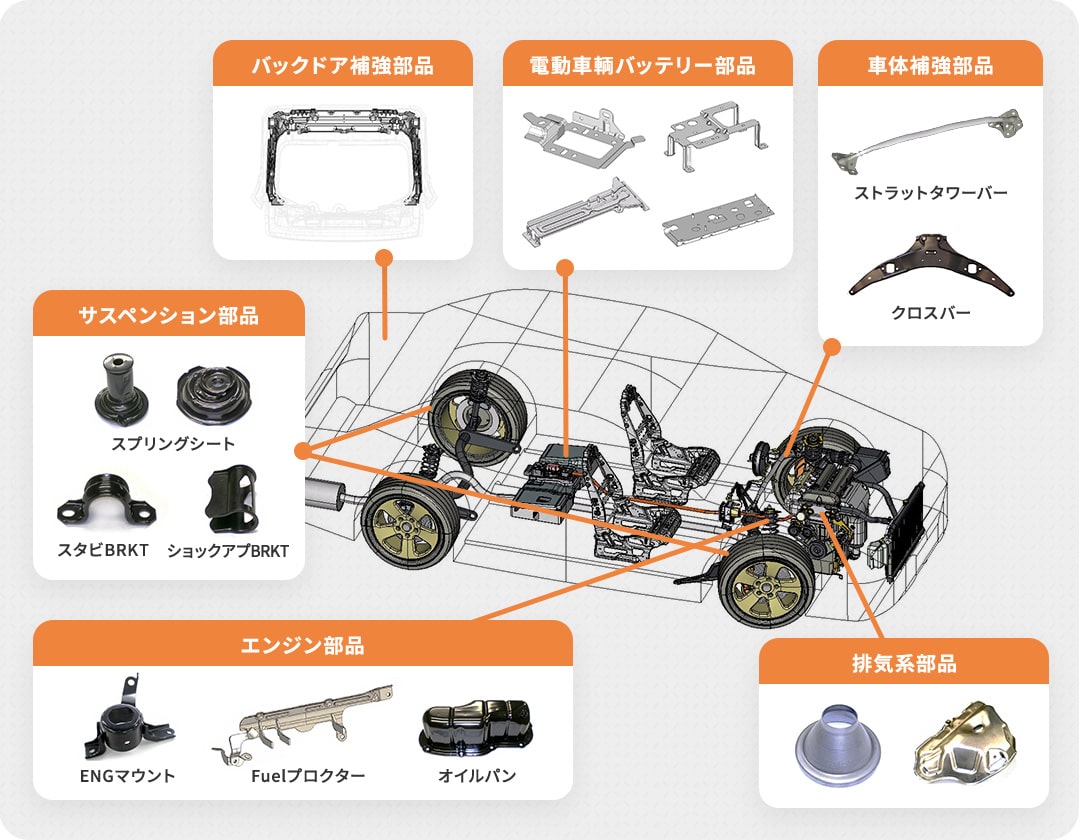 バックドア補強部品

電動車輌バッテリー部品

車体補強部品

ストラットタワーバー

クロスバー

サスペンション部品

スプリングシート

スタビBRKT

ショックアブBRKT

エンジン部品

ENGマウント

Fuelプロクター

オイルパン

排気系部品