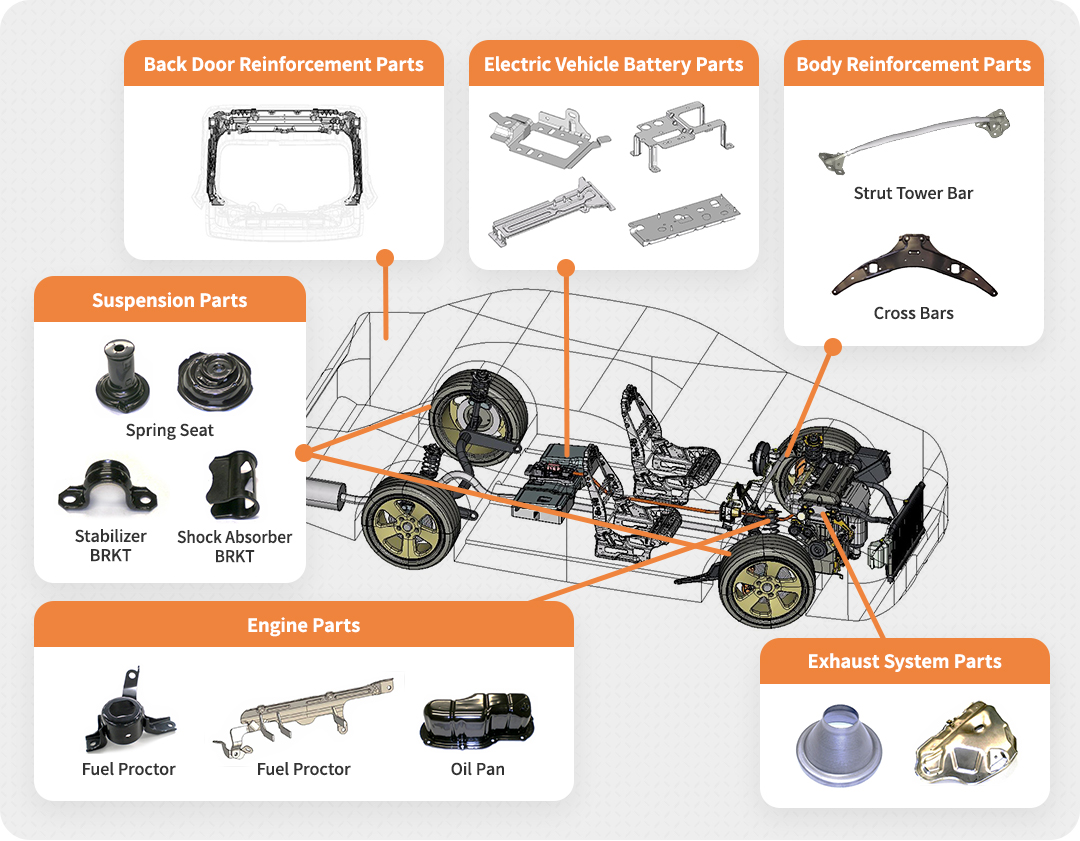 Back Door Reinforcement Parts

Electric Vehicle Battery Parts

Body Reinforcement Parts

Strut Tower Bar

Cross Bars

Suspension Parts

Spring Seat

Stabilizer BRKT

Shock Absorber BRKT

Engine Parts

Fuel Proctor

Fuel Proctor

Oil Pan

Exhaust System Parts